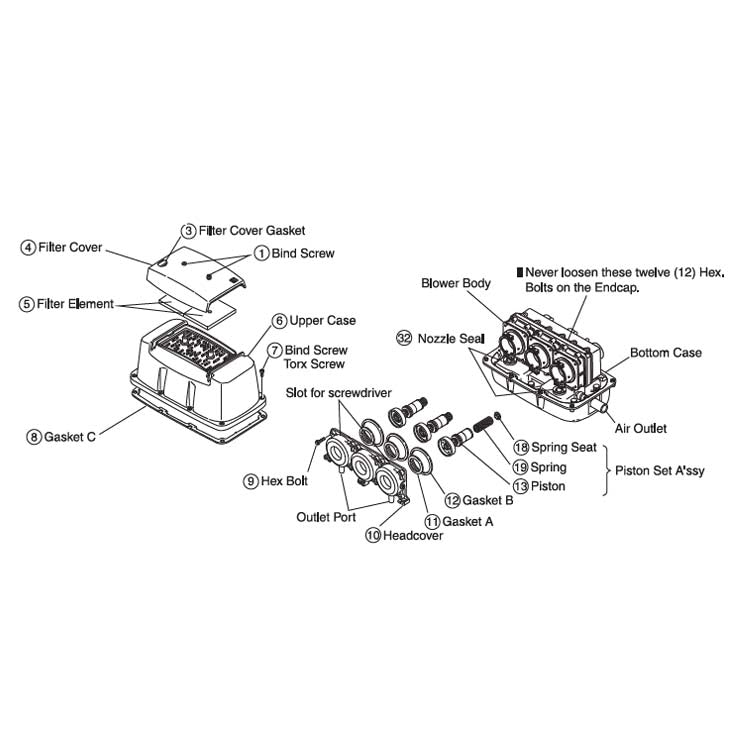 ③ Filter Cover Gasket
④ Filter Cover
① Bind Screw
⑤ Filter Element
⑥ Upper Case
⑦ Bind Screw Torx Screw
⑧ Gasket C
Slot for screwdriver
⑨ Hex Bolt
Outlet Port
⑩ Headcover
⑪ Gasket A
⑫ Gasket B
⑬ Piston
⑲ Spring
⑱ Spring Seat
Piston Set A'ssy
Blower Body
■ Never loosen these twelve (12) Hex. Bolts on the Endcap.
㉜ Nozzle Seal
Bottom Case
Air Outlet